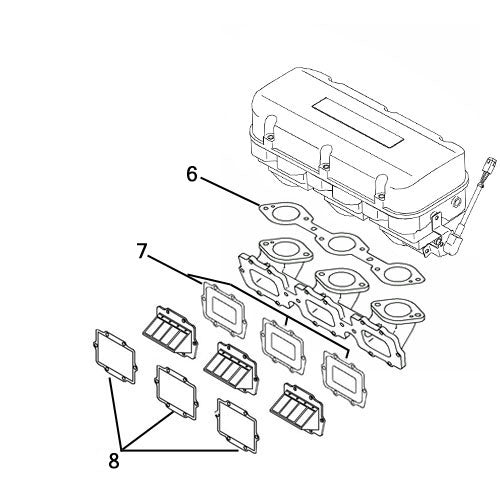 6
7
8