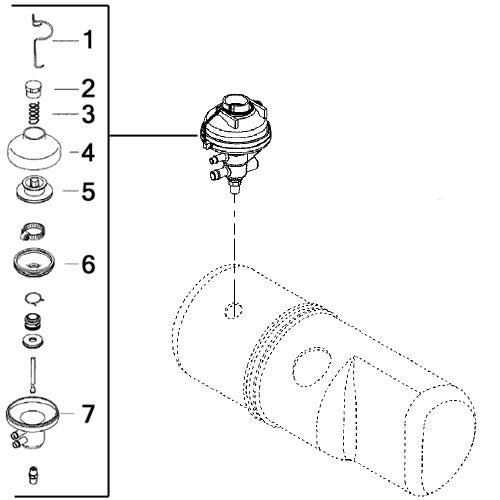 1
2
3
4
5
6
7