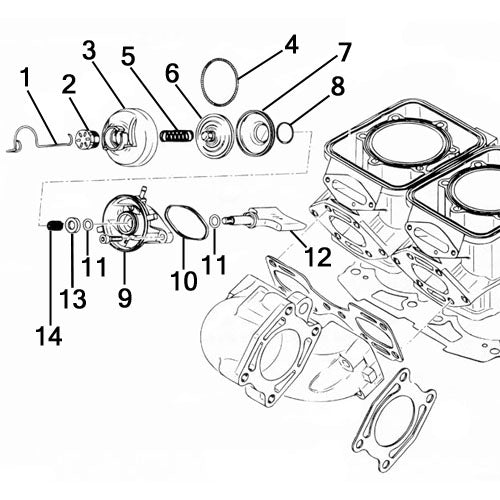 1
2
3
5
6
4
7
8
14
13
11
9
10
11
12