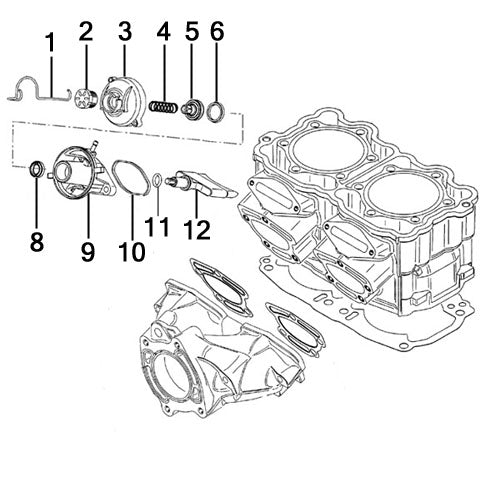 1
2
3
4
5
6
8
9
10
11
12