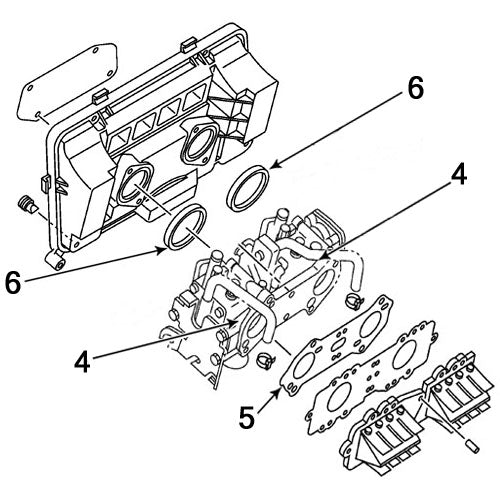 6
4
6
4
5