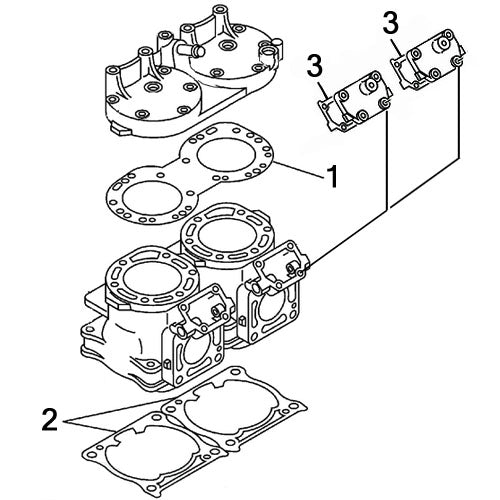 3
3
1
2