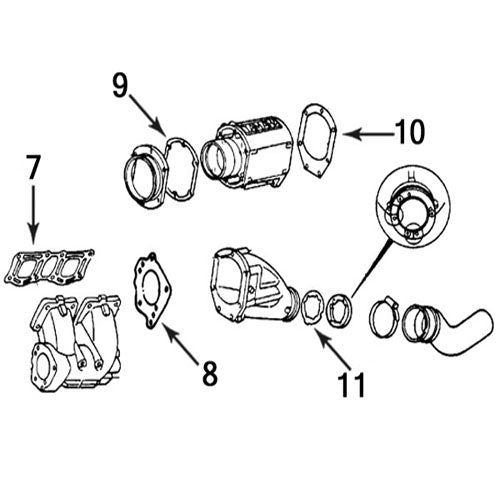 9
10
7
8
11