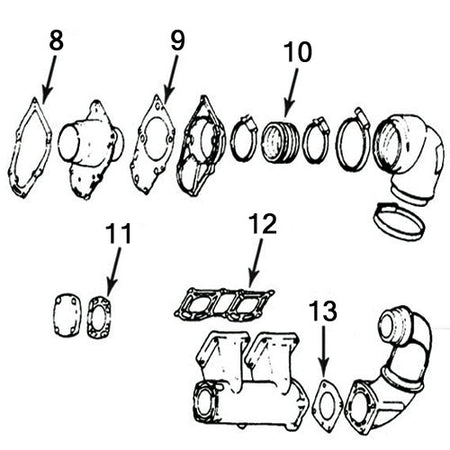 8

9

10

11

12

13