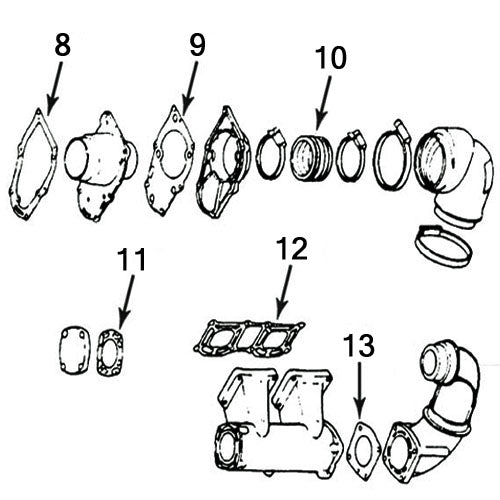 8
9
10
11
12
13