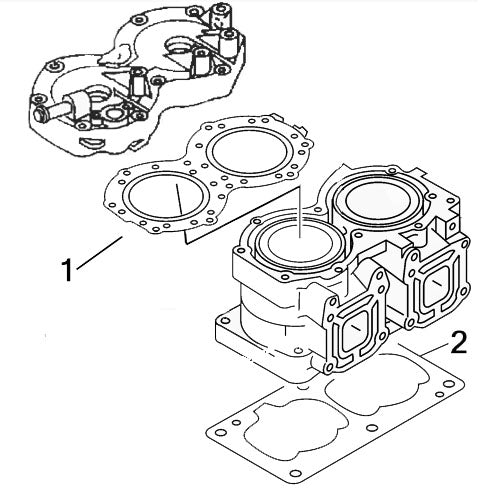 1
2