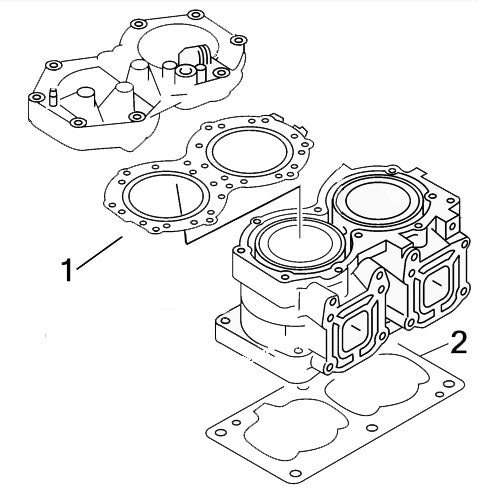 1
2