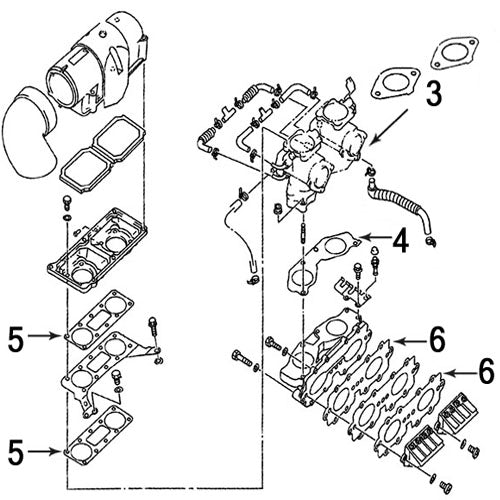 3
4
5
6
6
5