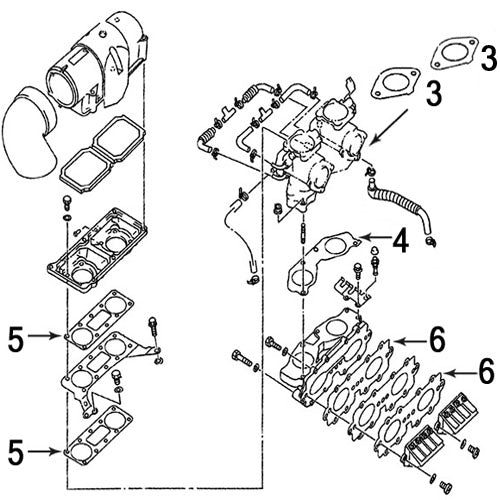 3
3
4
5
6
6
5