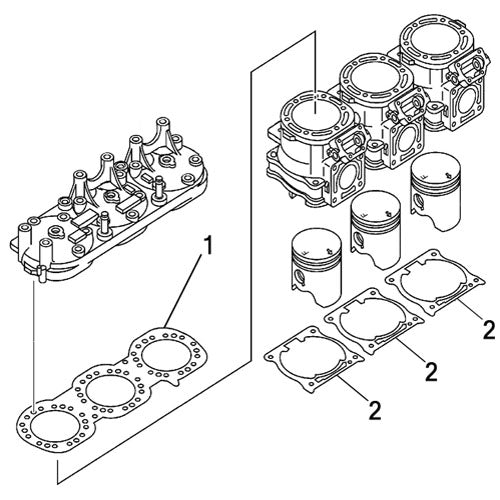 1
2
2
2