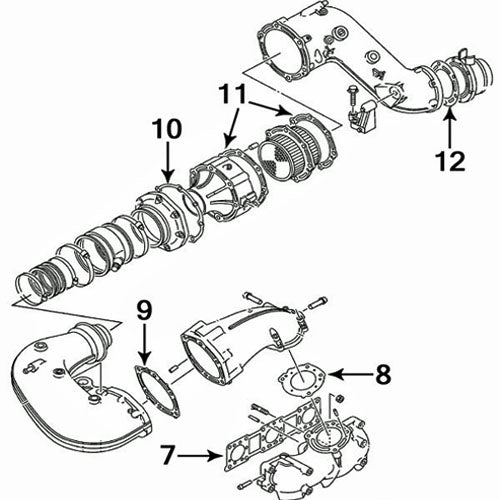 11
10
12
9
8
7