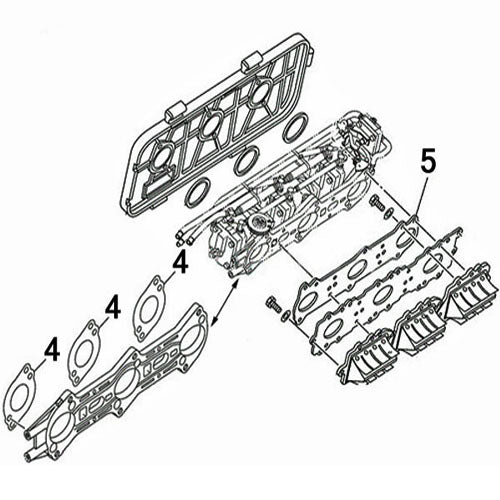 5
4
4
4