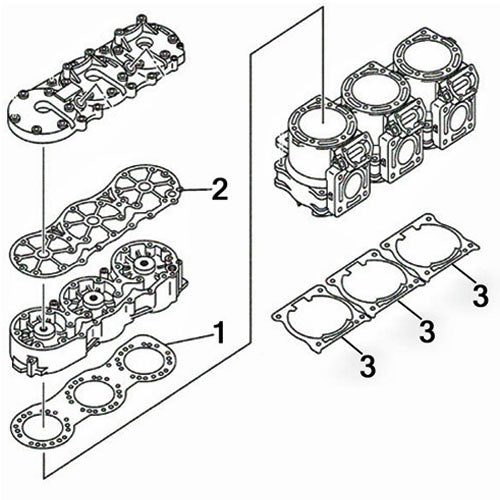 2

1

3

3

3