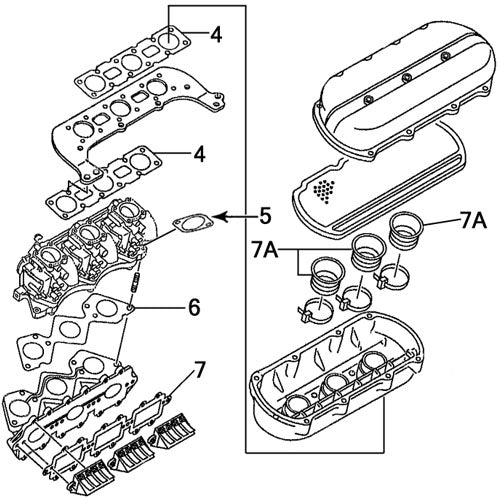 4
4
5
7A
7A
6
7