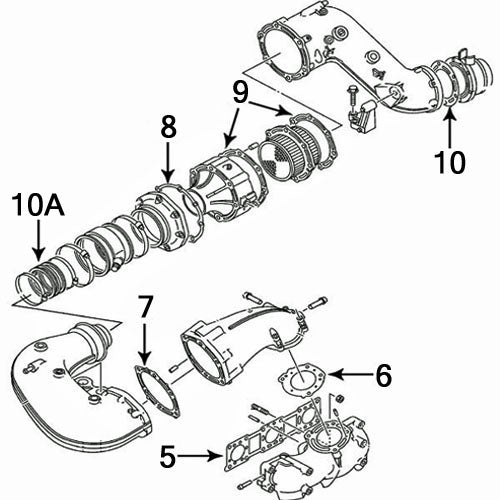 9
8
10
10A
7
6
5