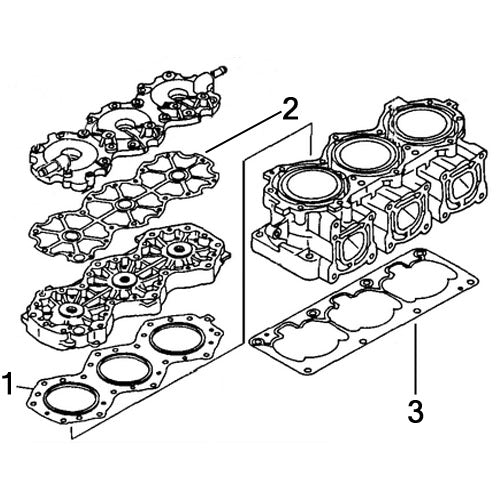 2

1

3