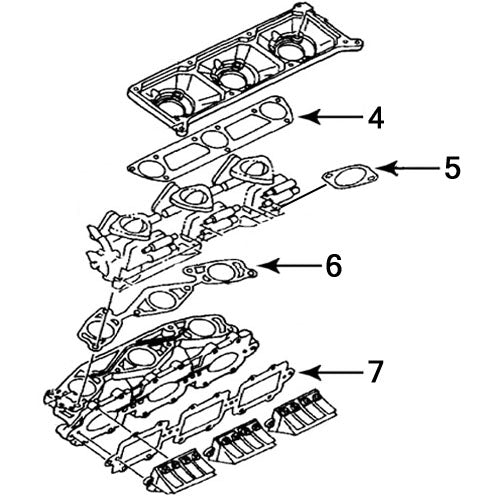 4
5
6
7