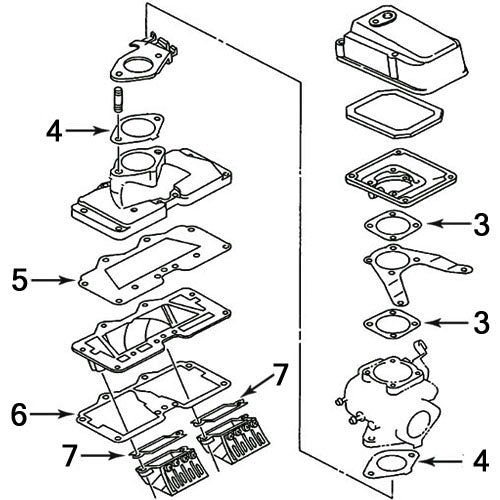 4
5
6
7
7
3
3
4