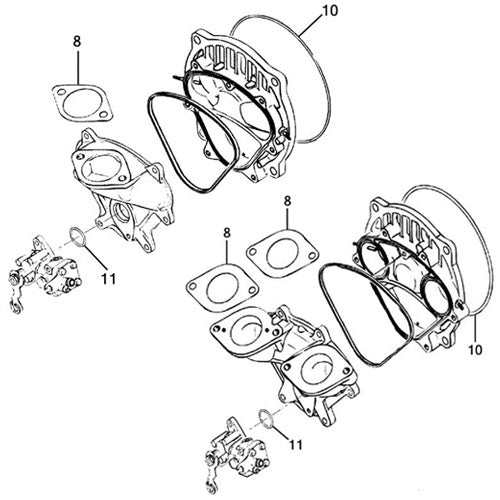 10
8
11
8
8
10
11