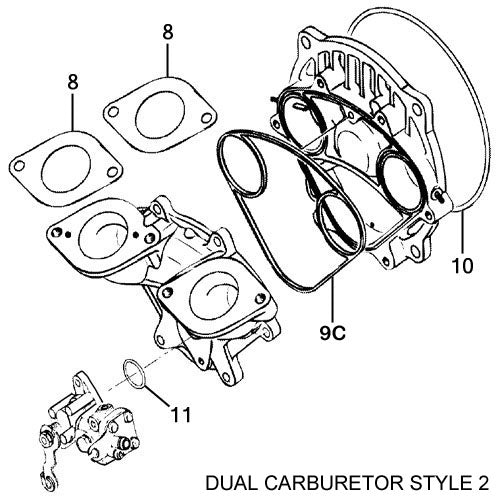 8
8
10
9C
11
DUAL CARBURETOR STYLE 2