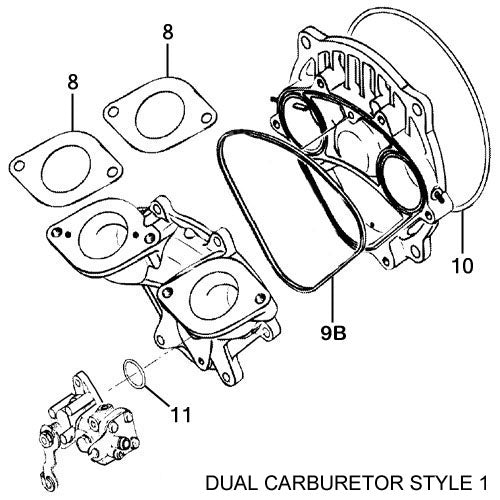 8
8
10
9B
11
DUAL CARBURETOR STYLE 1