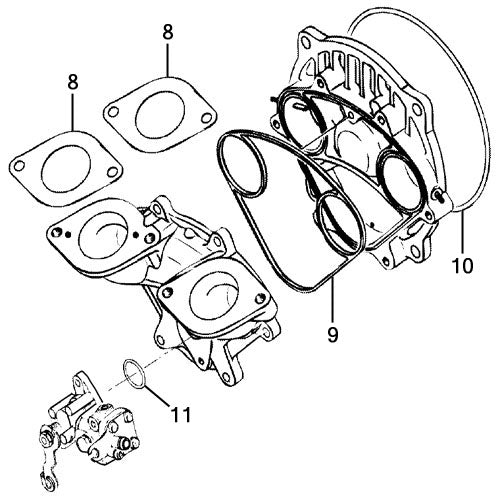 8
8
10
9
11