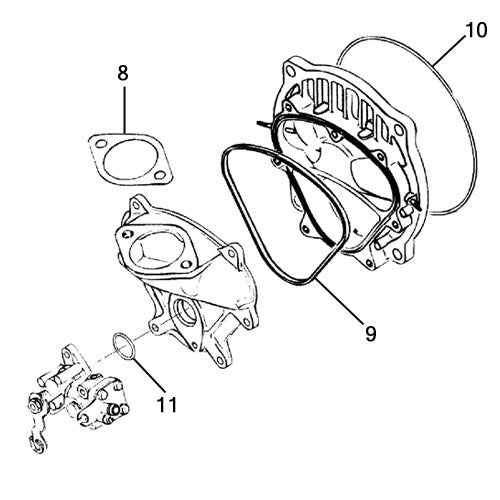 10
8
9
11