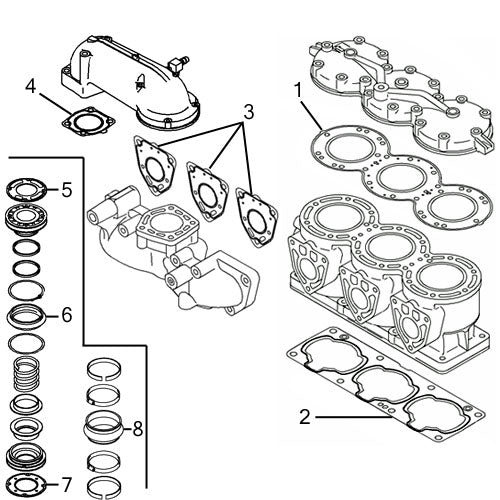 4
3
1
5
6
2
8
7