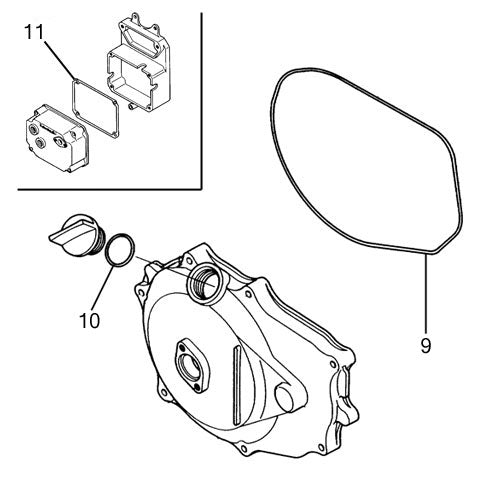 11

10

9