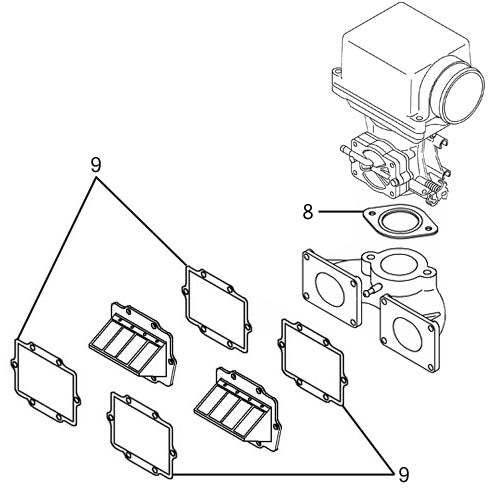 9
8
9