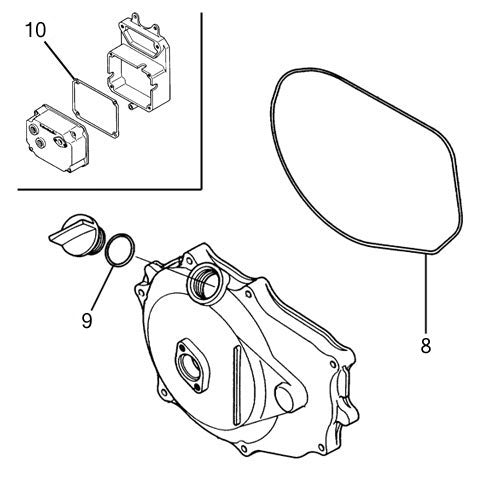 10

9

8