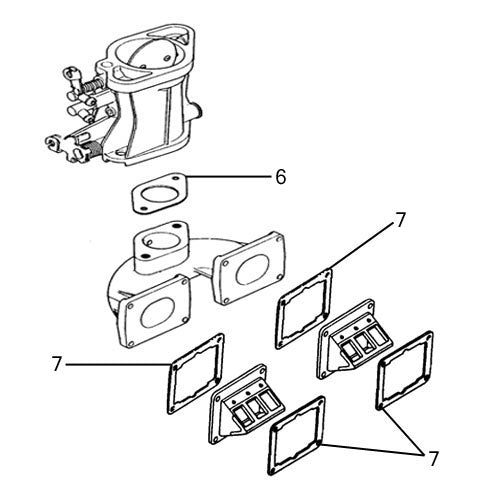 6
7
7
7