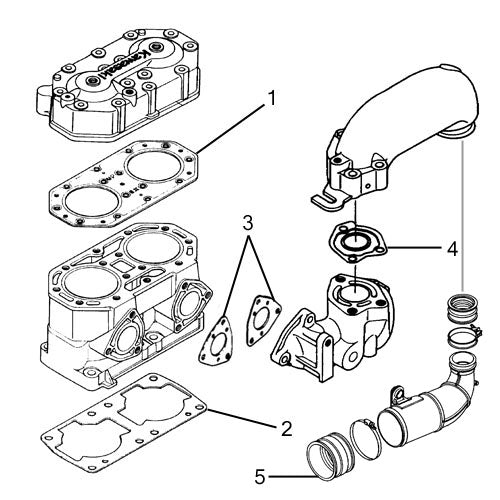 Kawasaki
1
3
4
2
5