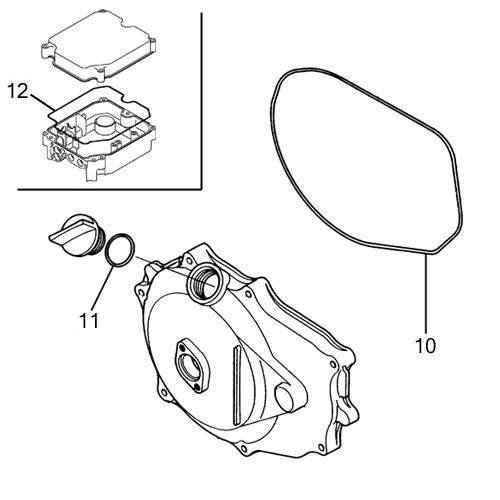 12

11

10