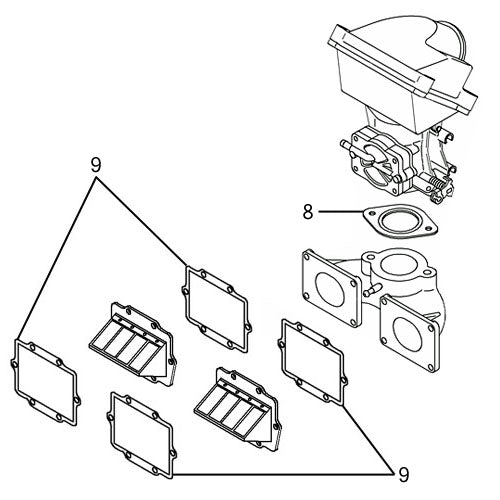 9
8
9