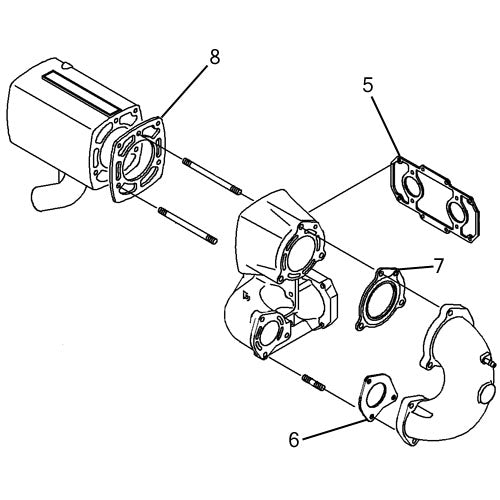 8
5
7
6