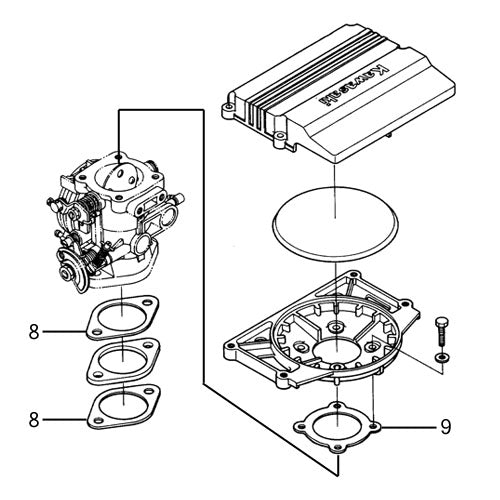 Kawasaki

8

8

9