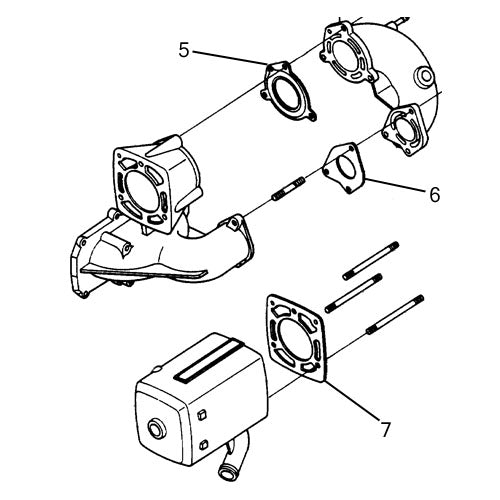 5
6
7