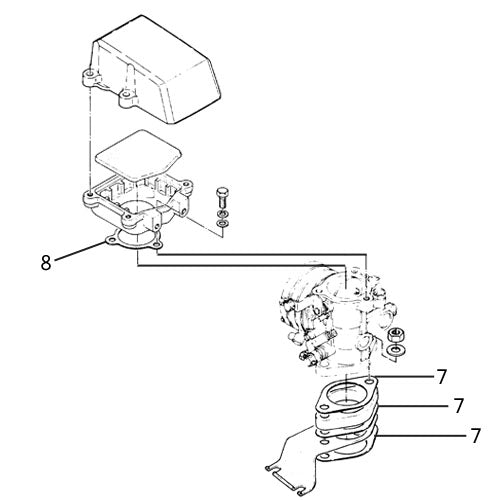 8
7
7
7