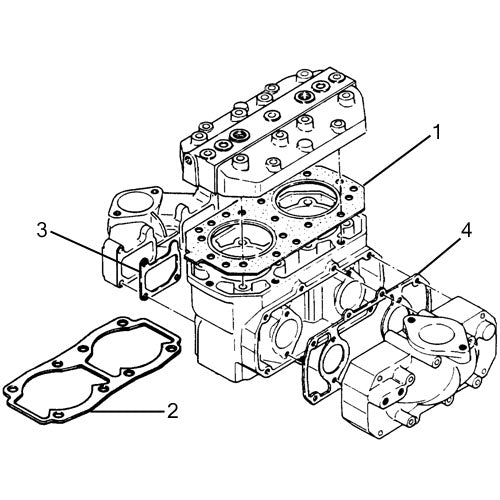 1
3
4
2