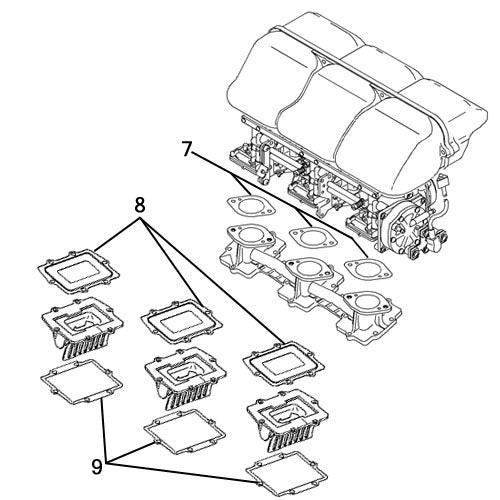 7
8
9