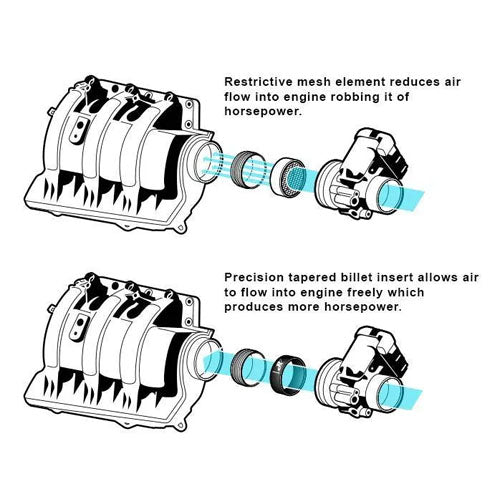 Restrictive mesh element reduces air flow into engine robbing it of horsepower.

Precision tapered billet insert allows air to flow into engine freely which produces more horsepower.