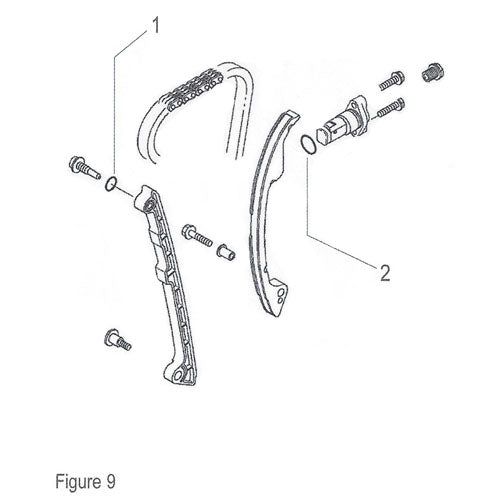 1

2

Figure 9