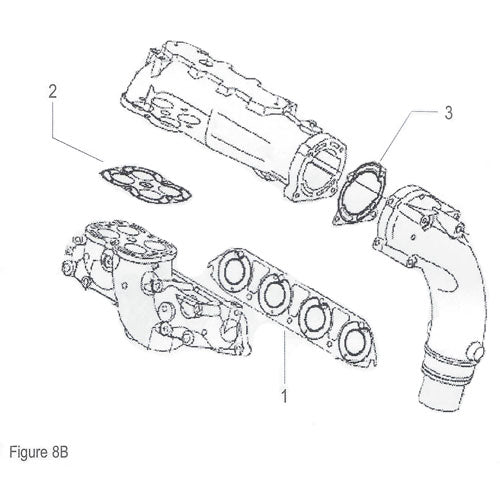 2

3

1

Figure 8B