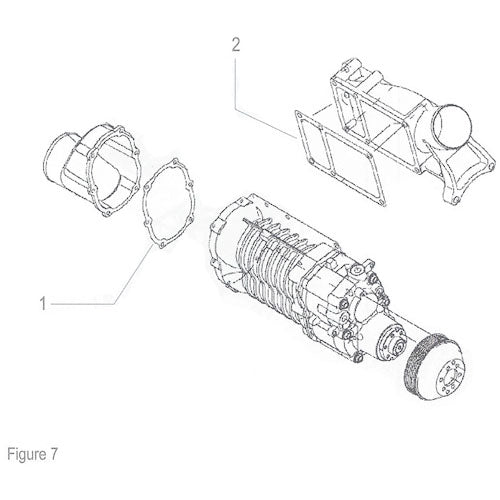 2

1

Figure 7