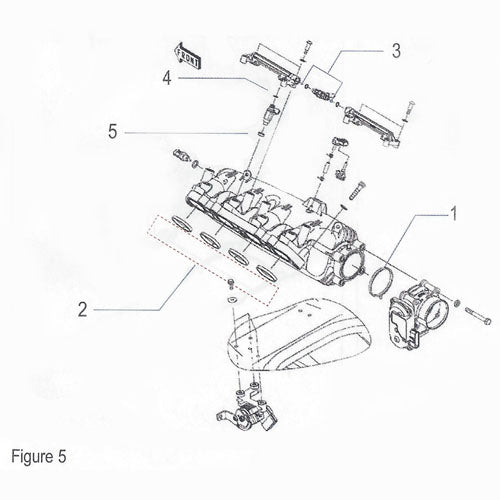 FRONT
3
4
5
1
2
Figure 5