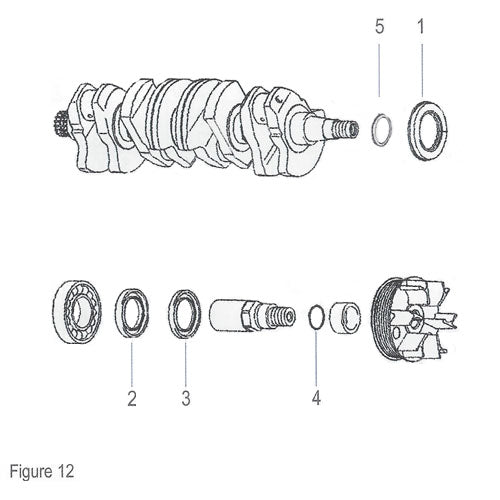 5
1
2
3
4
Figure 12