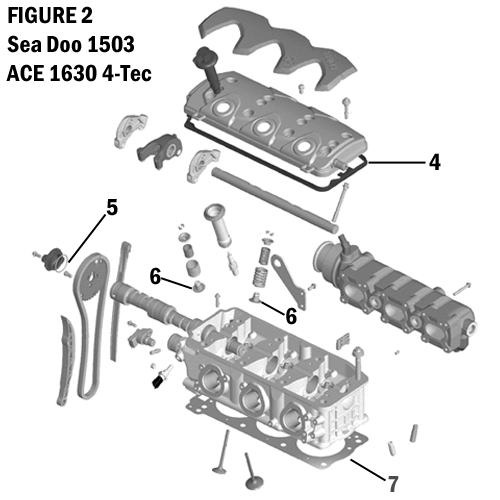 FIGURE 2
Sea Doo 1503
ACE 1630 4-Tec

4

5

6

6

7